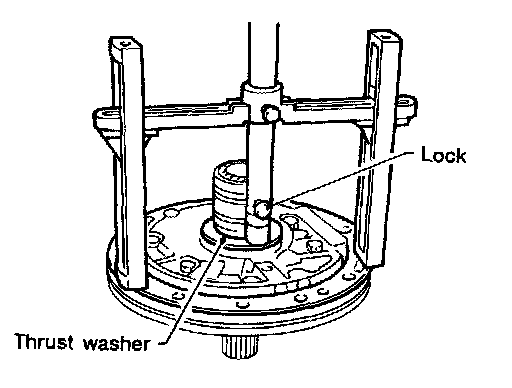 Lock

Thrust washer