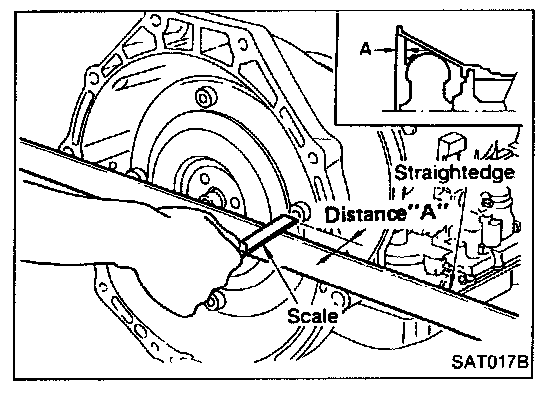 A

Straightedge

Distance"A"

Scale

SAT017B