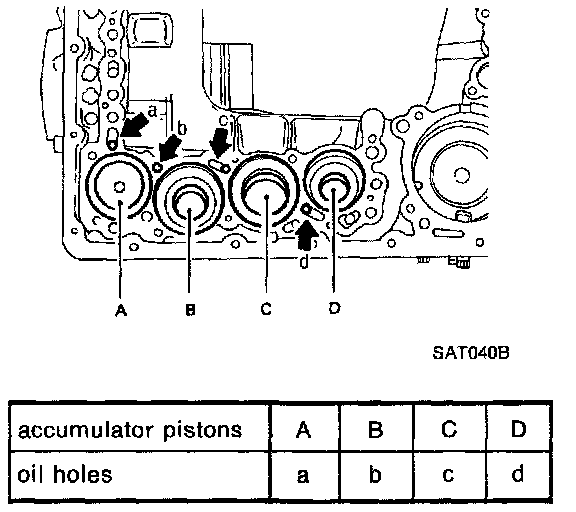 a
b
c
d
A
B
C
D

SAT040B

| accumulator pistons | A | B | C | D |
|---|---|---|---|---|
| oil holes | a | b | c | d |