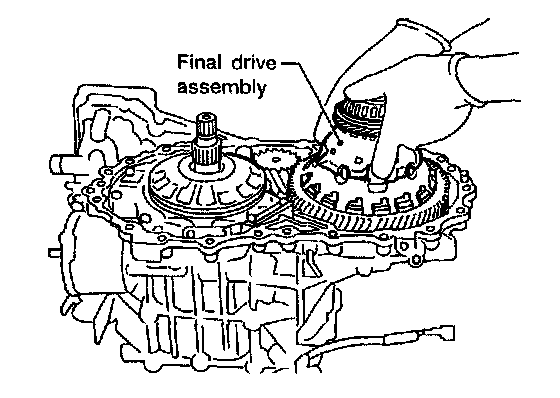 Final drive
assembly