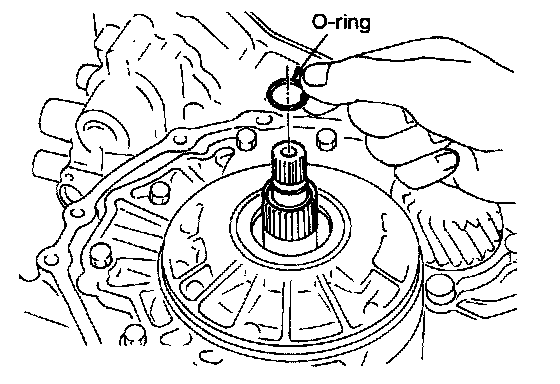 O-ring