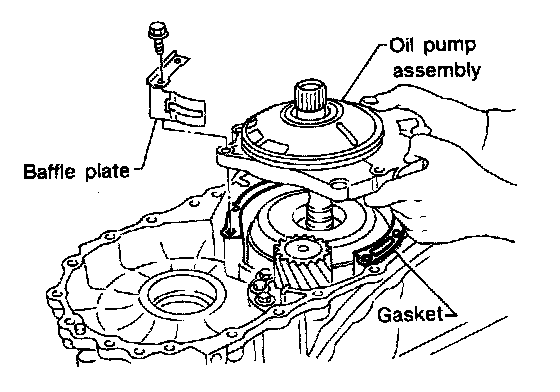 Oil pump assembly

Baffle plate

Gasket