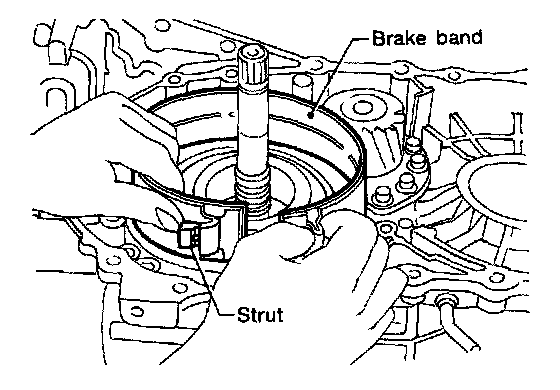 Brake band

Strut