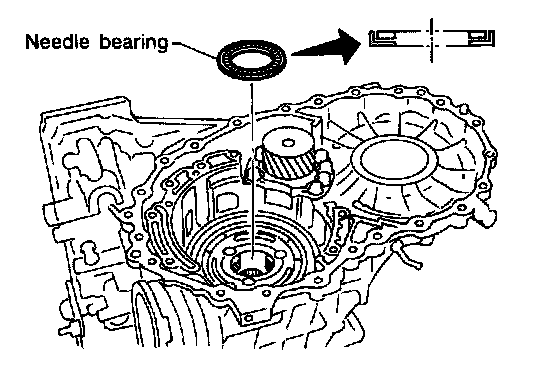 Needle bearing