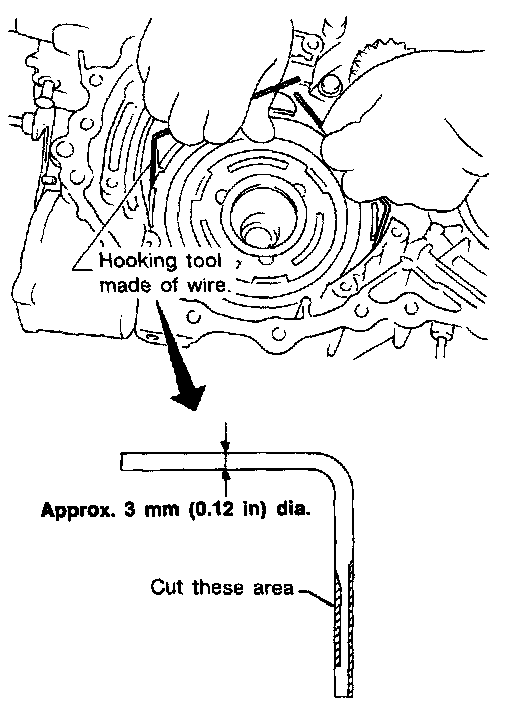 Hooking tool made of wire.

Approx. 3 mm (0.12 in) dia.

Cut these area