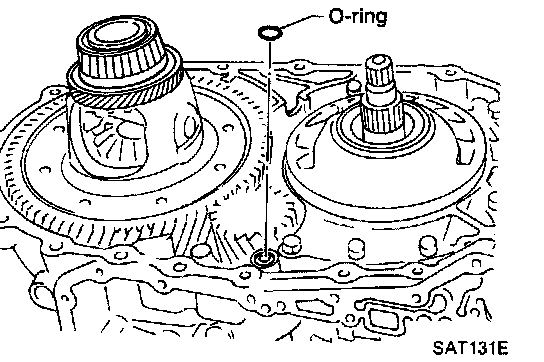 O-ring

SAT131E