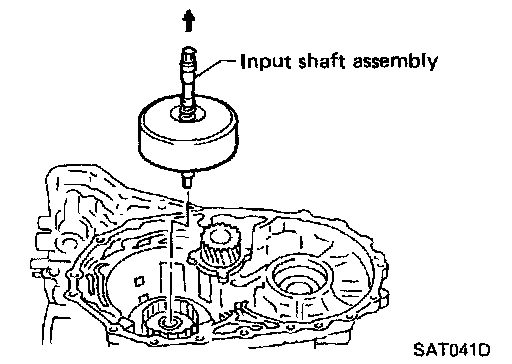 Input shaft assembly

SAT041D