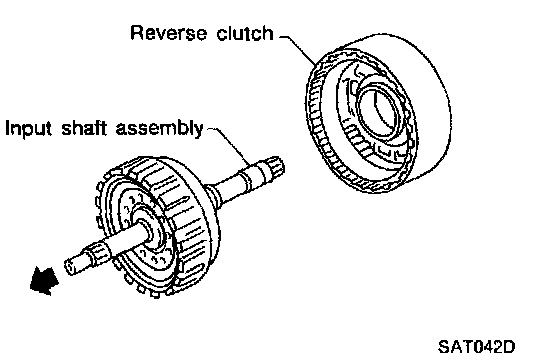 Reverse clutch

Input shaft assembly

SAT042D