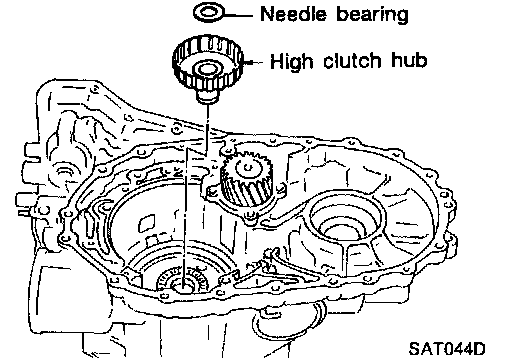 Needle bearing

High clutch hub

SAT044D