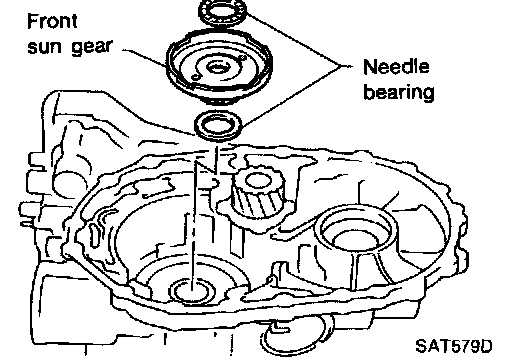 Front sun gear

Needle bearing

SAT579D