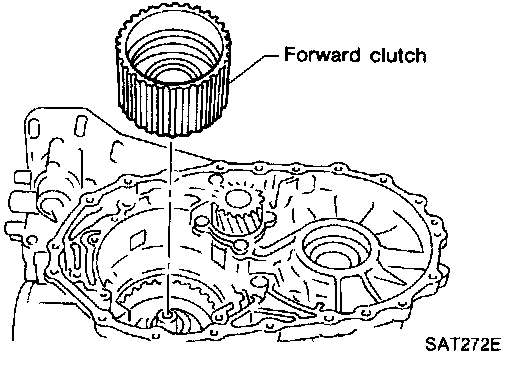 Forward clutch

SAT272E