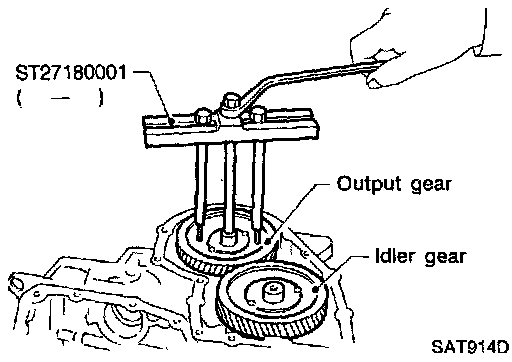 ST27180001
( — )

Output gear

Idler gear

SAT914D