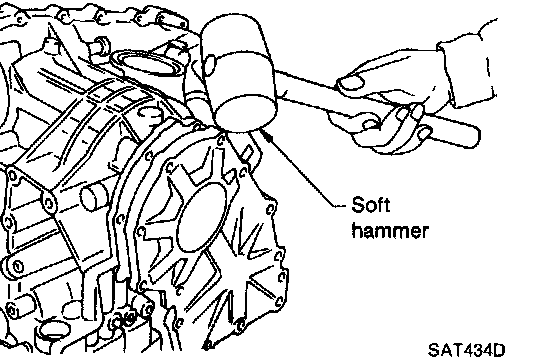 Soft hammer

SAT434D