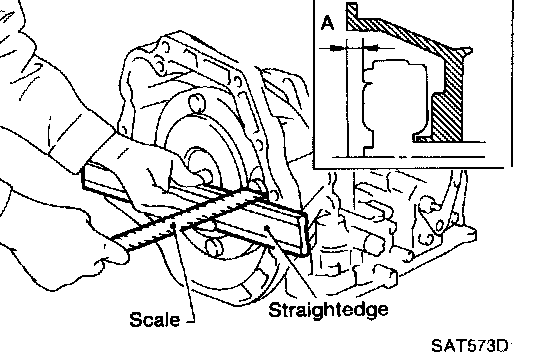 A

Scale

Straightedge

SAT573D