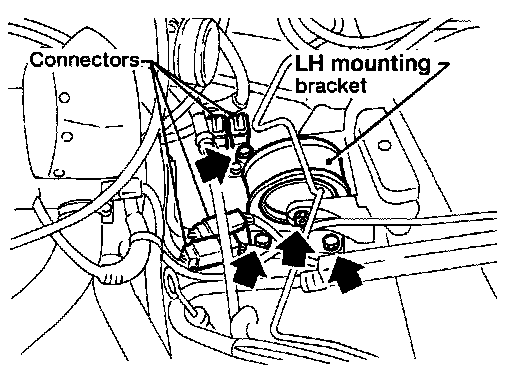 Connectors

LH mounting bracket