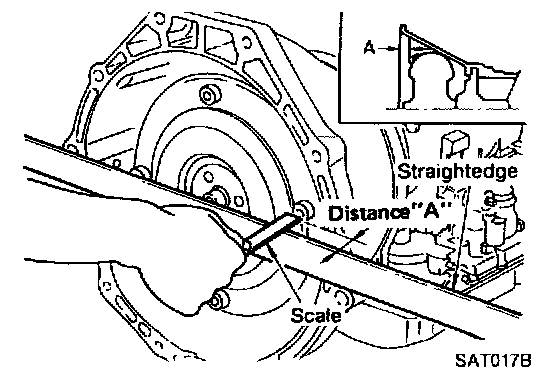 A

Straightedge

Distance "A"

Scale

SAT017B