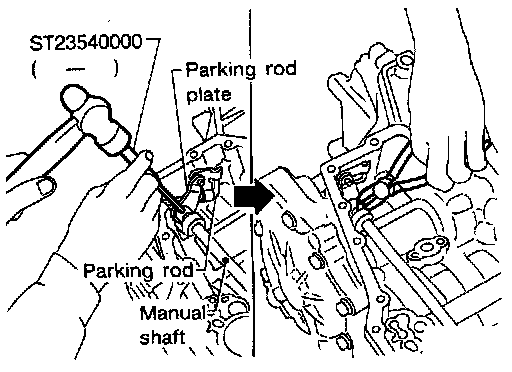 ST23540000
( — )

Parking rod plate

Parking rod

Manual shaft