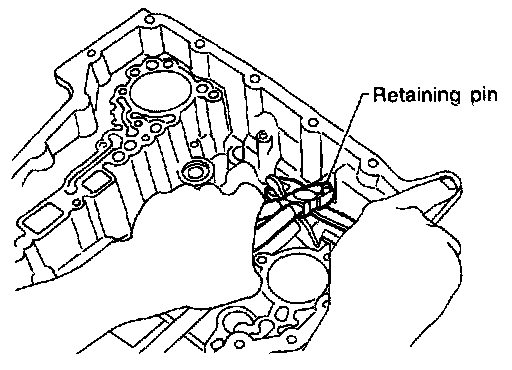 Retaining pin