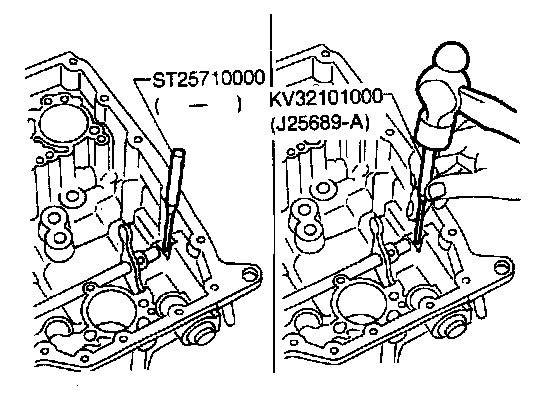 ST25710000
( — )

KV32101000
(J25689-A)