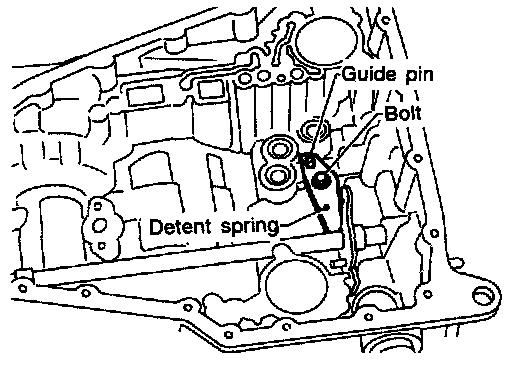 Guide pin

Bolt

Detent spring