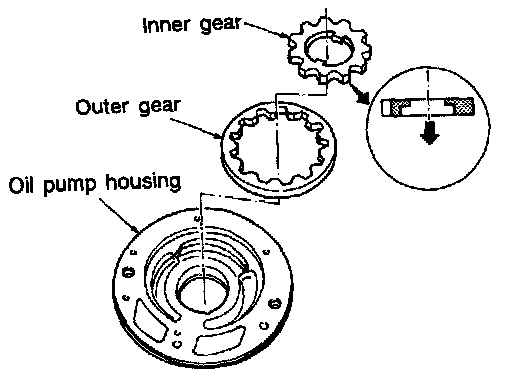 Inner gear
Outer gear
Oil pump housing