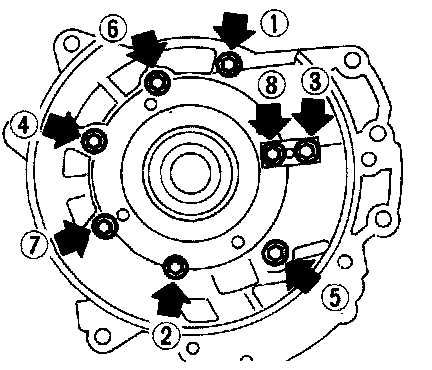 6
1
8
3
4
7
5
2