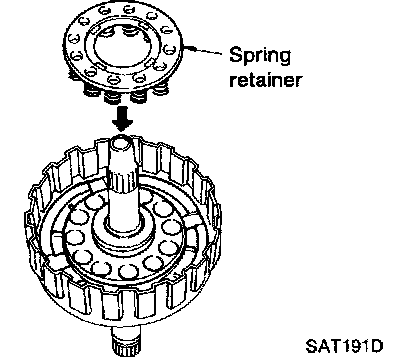 Spring retainer

SAT191D