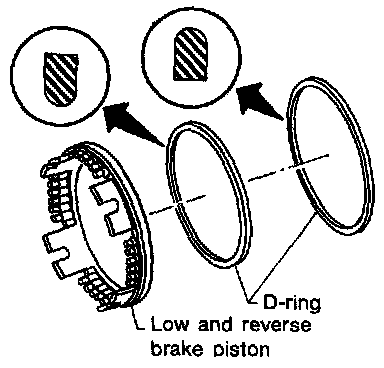 D-ring

Low and reverse brake piston