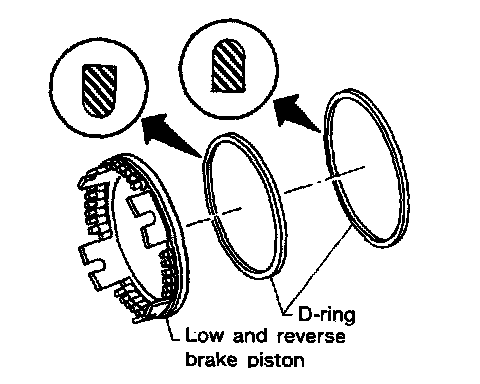 D-ring

Low and reverse brake piston