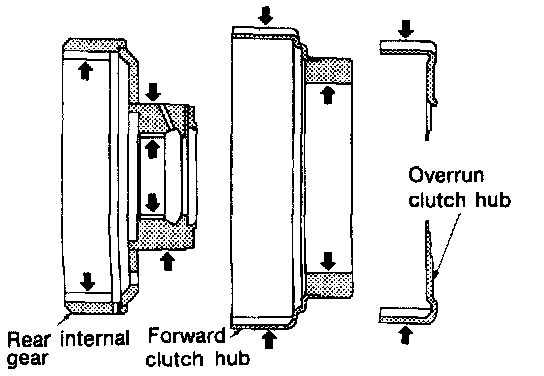 Overrun clutch hub

Rear internal gear

Forward clutch hub