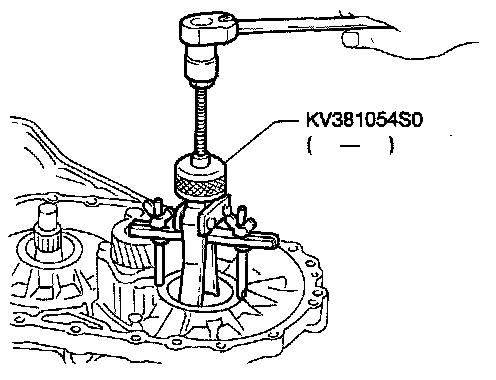 KV381054S0
( — )