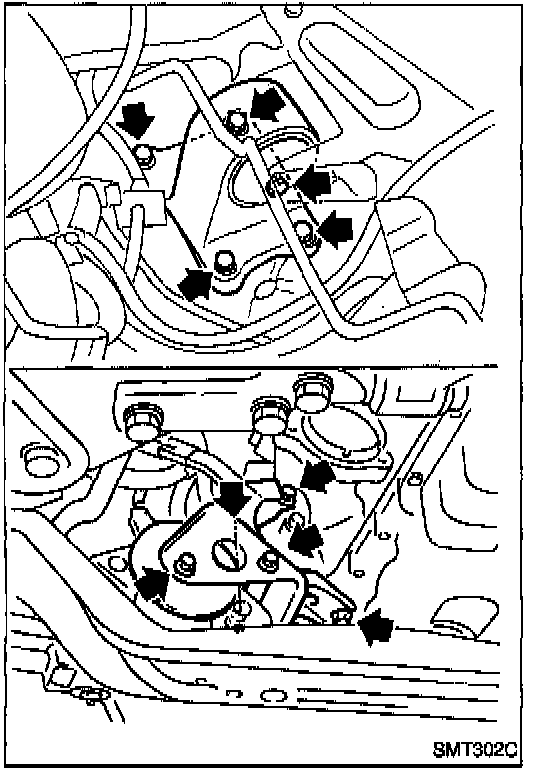 SMT302C