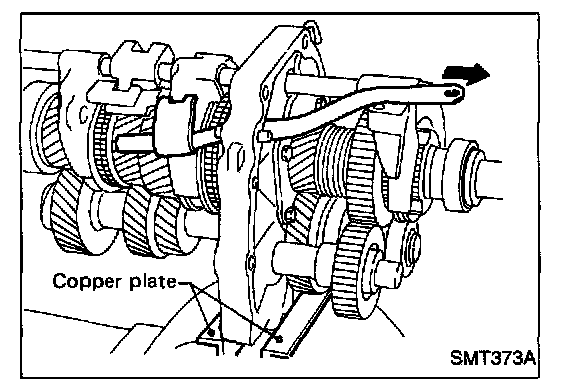 Copper plate

SMT373A