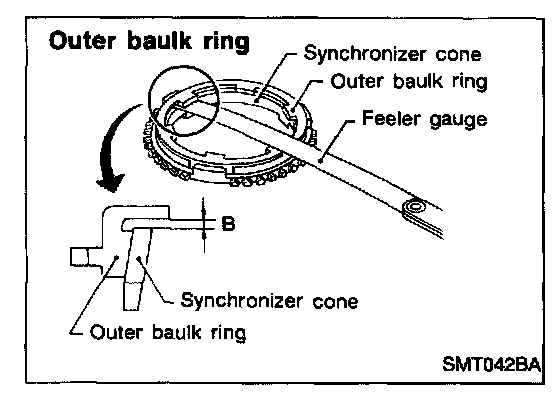 Outer baulk ring

Synchronizer cone

Outer baulk ring

Feeler gauge

B

Synchronizer cone

Outer baulk ring

SMT042BA