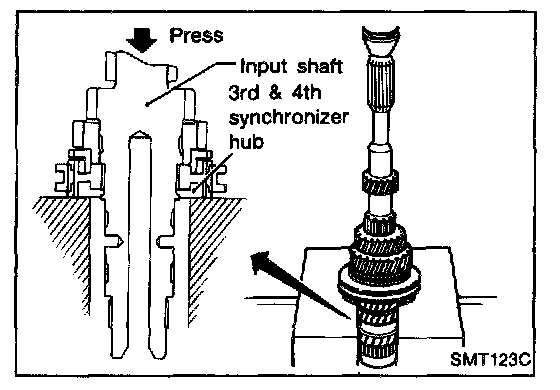 Press

Input shaft

3rd & 4th synchronizer hub

SMT123C