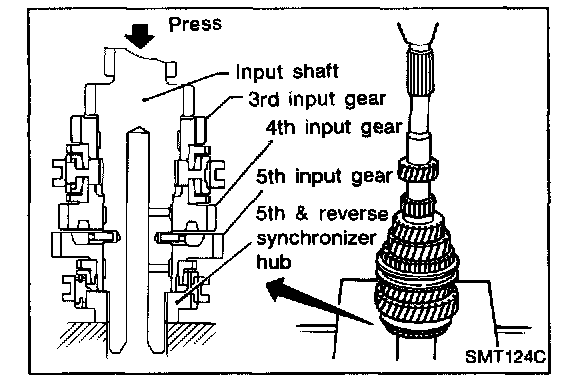 Press
Input shaft
3rd input gear
4th input gear
5th input gear
5th & reverse synchronizer hub
SMT124C