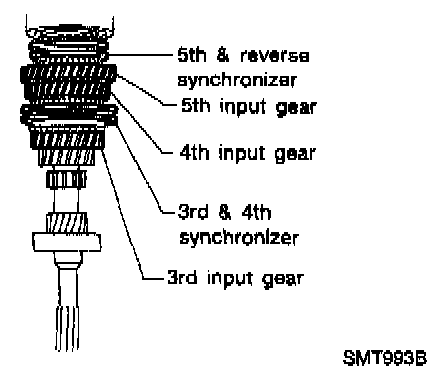 5th & reverse synchronizer

5th input gear

4th input gear

3rd & 4th synchronizer

3rd input gear

SMT993B