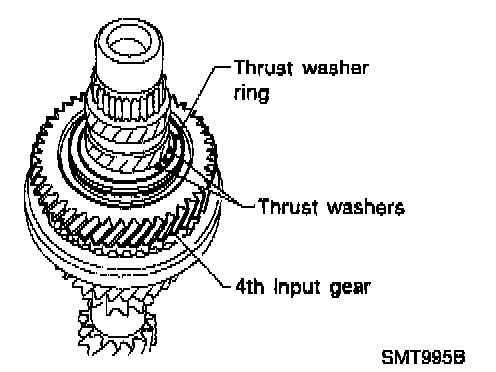 Thrust washer ring

Thrust washers

4th input gear

SMT995B