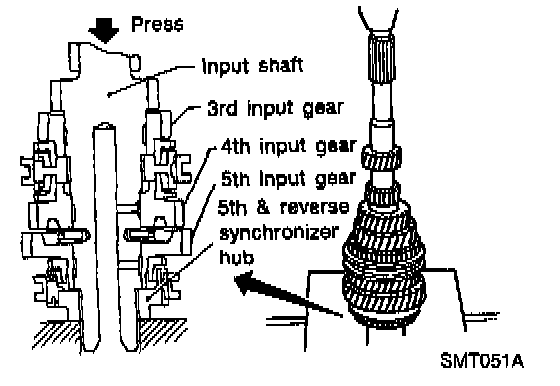 Press
Input shaft
3rd input gear
4th input gear
5th input gear
5th & reverse synchronizer hub
SMT051A