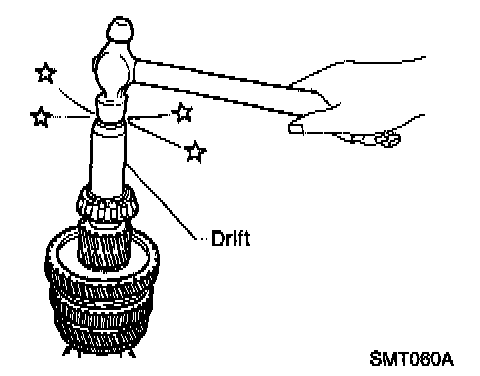 Drift

SMT060A