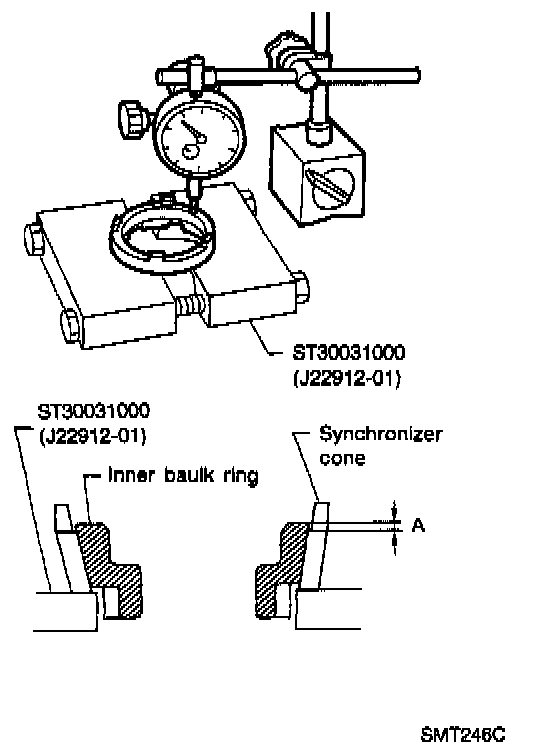 ST30031000
(J22912-01)

ST30031000
(J22912-01)

Inner baulk ring

Synchronizer cone

A

SMT246C