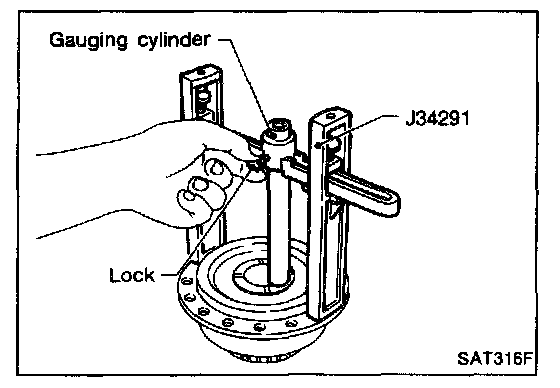 Gauging cylinder
J34291
Lock
SAT316F