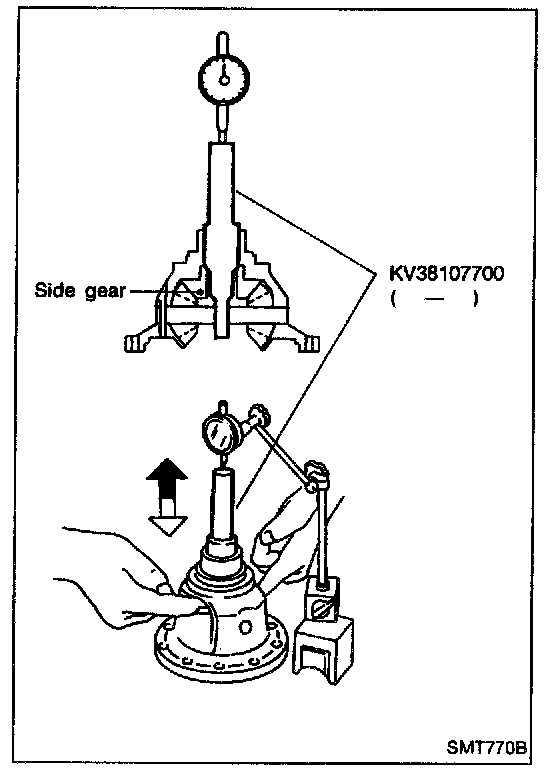 Side gear

KV38107700
( — )

SMT770B