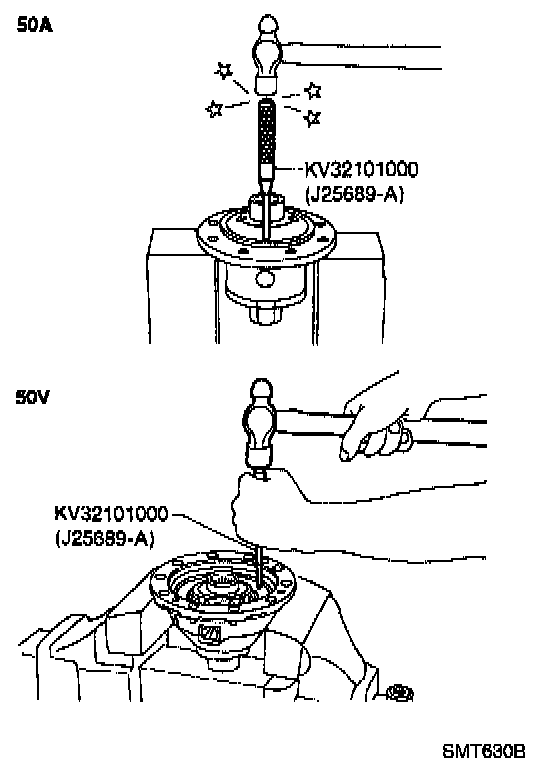 50A

KV32101000
(J25689-A)

50V

KV32101000
(J25689-A)

SMT630B