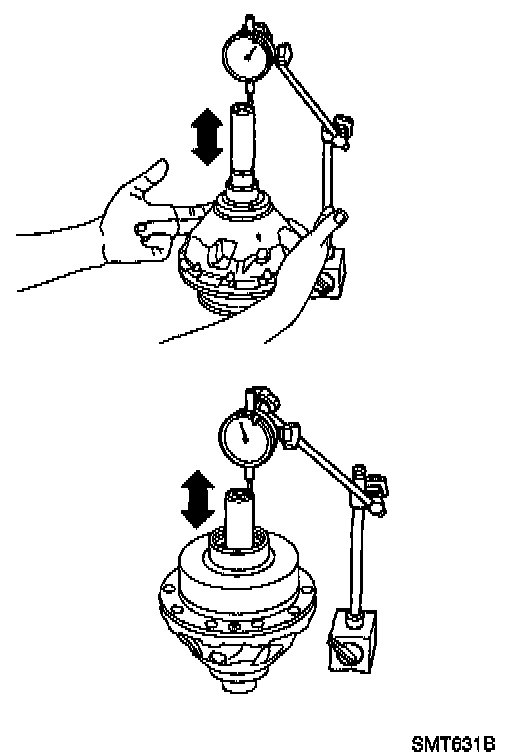 SMT631B