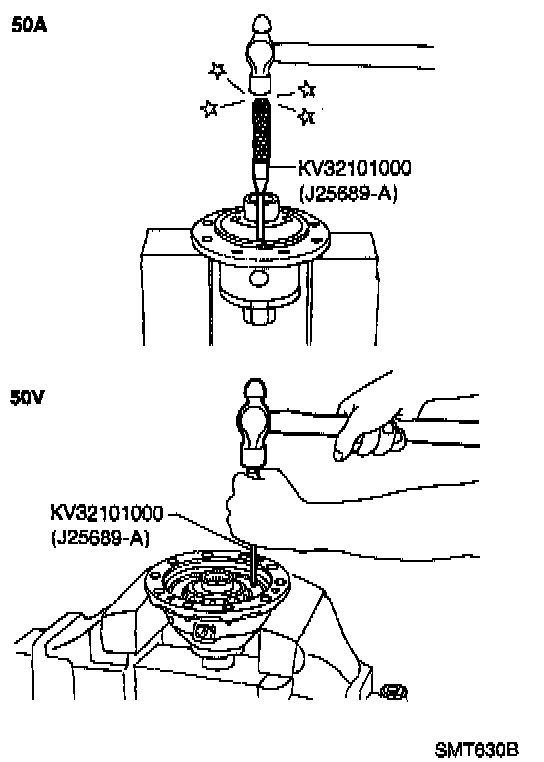 50A

KV32101000
(J25689-A)

50V

KV32101000
(J25689-A)

SMT630B