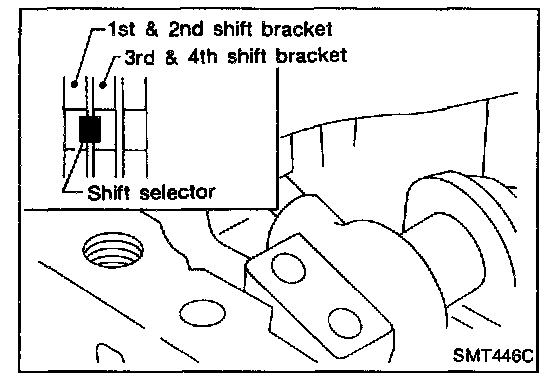 1st & 2nd shift bracket
3rd & 4th shift bracket
Shift selector
SMT446C