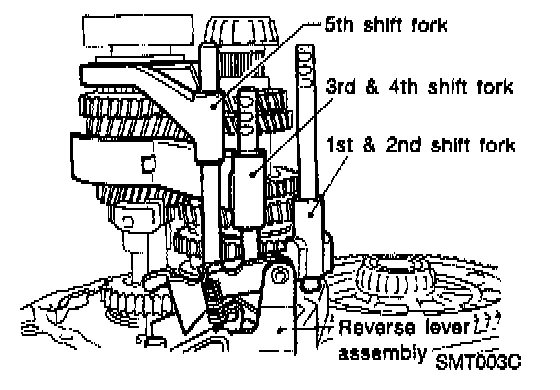 5th shift fork
3rd & 4th shift fork
1st & 2nd shift fork
Reverse lever assembly
SMT003C