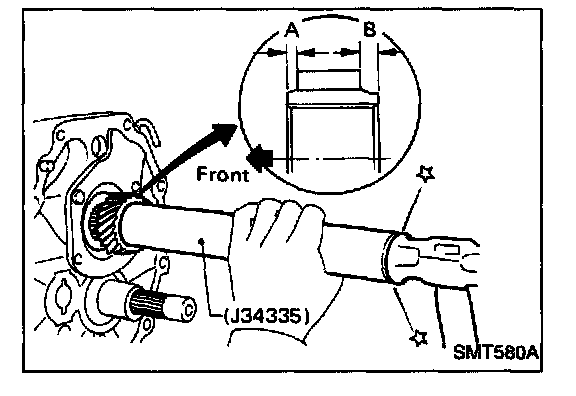 A
B
Front
(J34335)
SMT580A