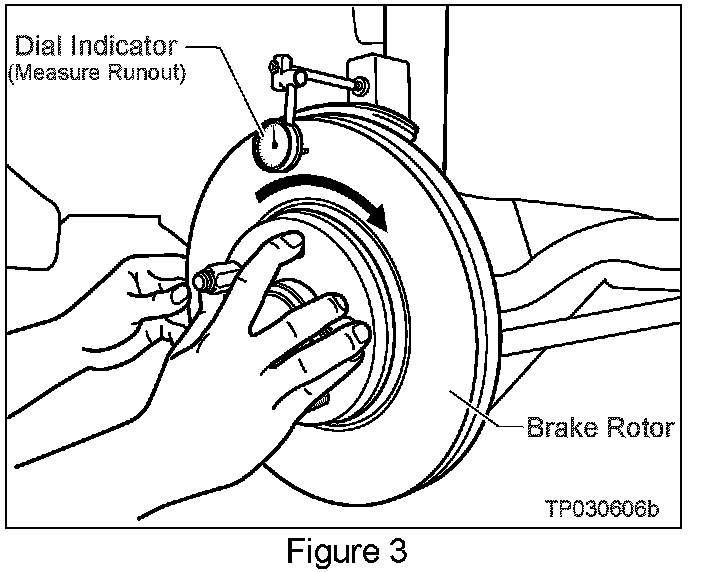 Dial Indicator
(Measure Runout)

Brake Rotor

TP030606b

Figure 3